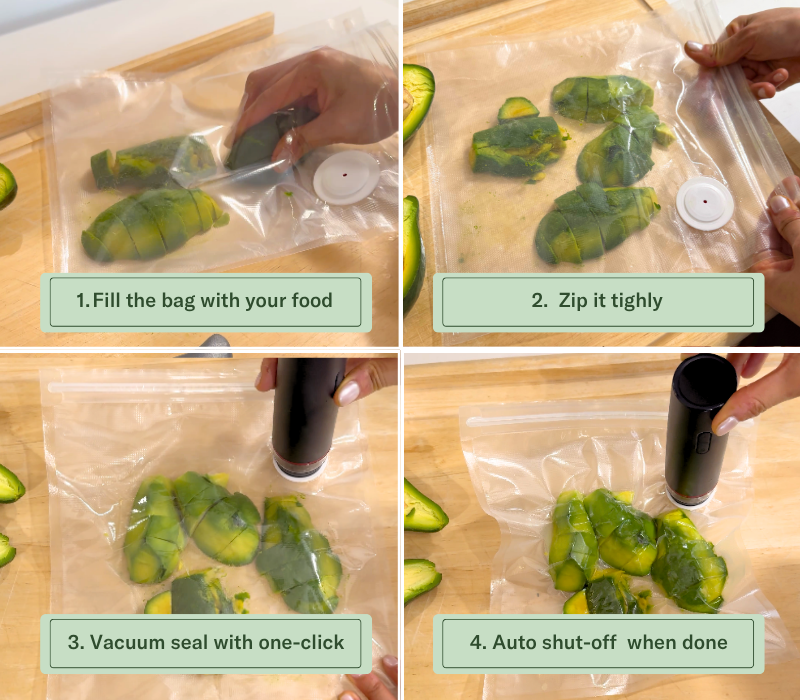 1. Fill the bag with your food

2. Zip it tighly

3. Vacuum seal with one-click

4. Auto shut-off when done